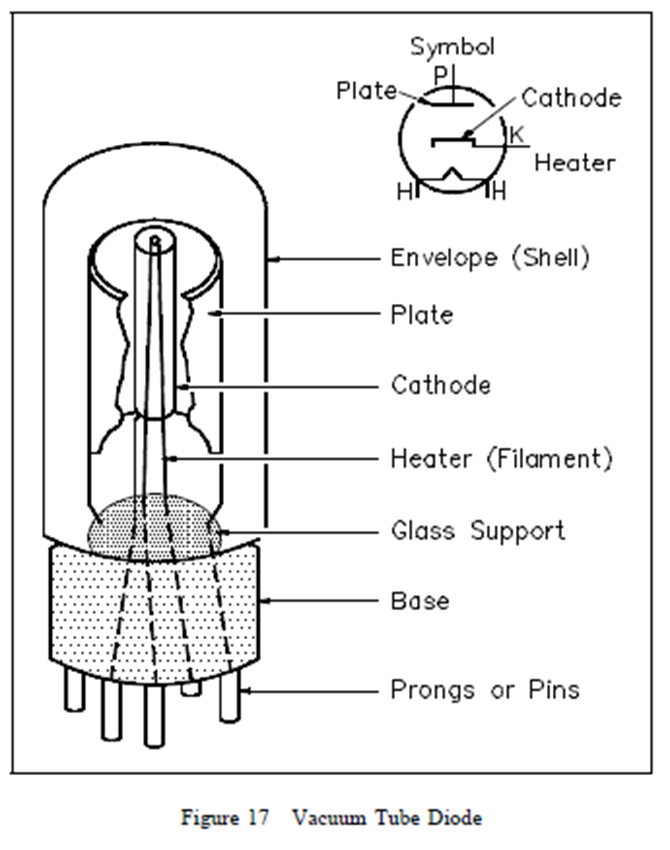 Symbol
P
Plate
Cathode
K
Heater
H
H

Envelope (Shell)
Plate
Cathode
Heater (Filament)
Glass Support
Base
Prongs or Pins

Figure 17 Vacuum Tube Diode